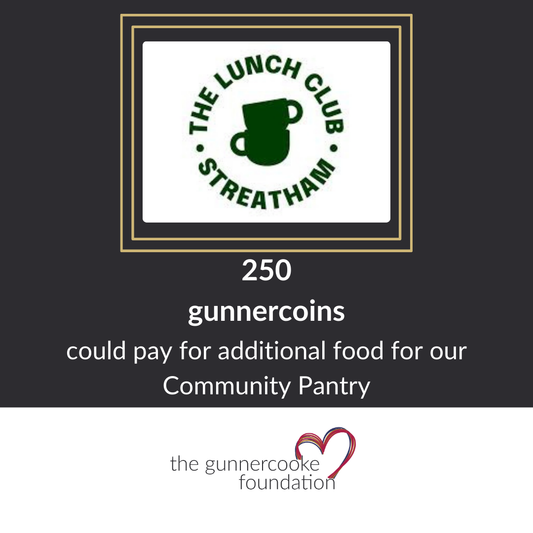 THE LUNCH CLUB
• STREATHAM •

250

gunnercoins

could pay for additional food for our Community Pantry

the gunnercooke
foundation